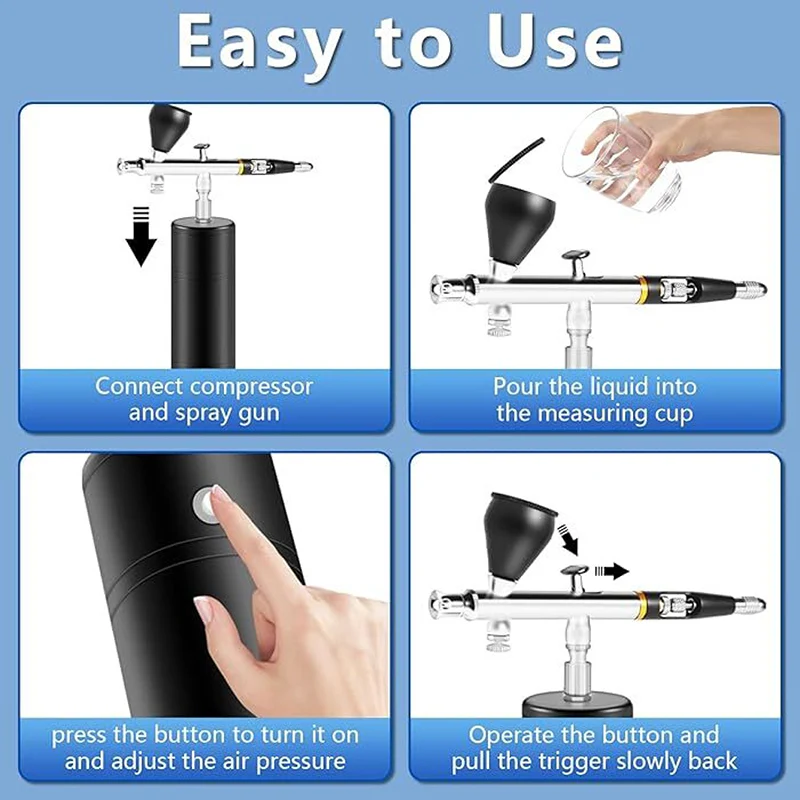 Easy to Use

Connect compressor and spray gun

Pour the liquid into the measuring cup

press the button to turn it on and adjust the air pressure

Operate the button and pull the trigger slowly back