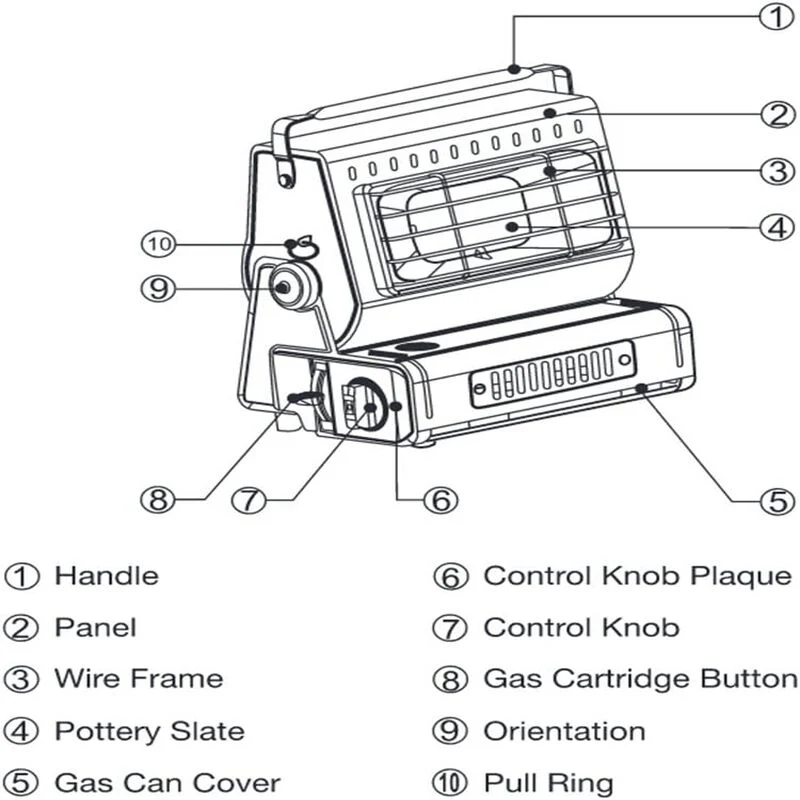 ①
②
③
④
⑩
⑨
⑧ ⑦ ⑥ ⑤

① Handle
② Panel
③ Wire Frame
④ Pottery Slate
⑤ Gas Can Cover

⑥ Control Knob Plaque
⑦ Control Knob
⑧ Gas Cartridge Button
⑨ Orientation
⑩ Pull Ring