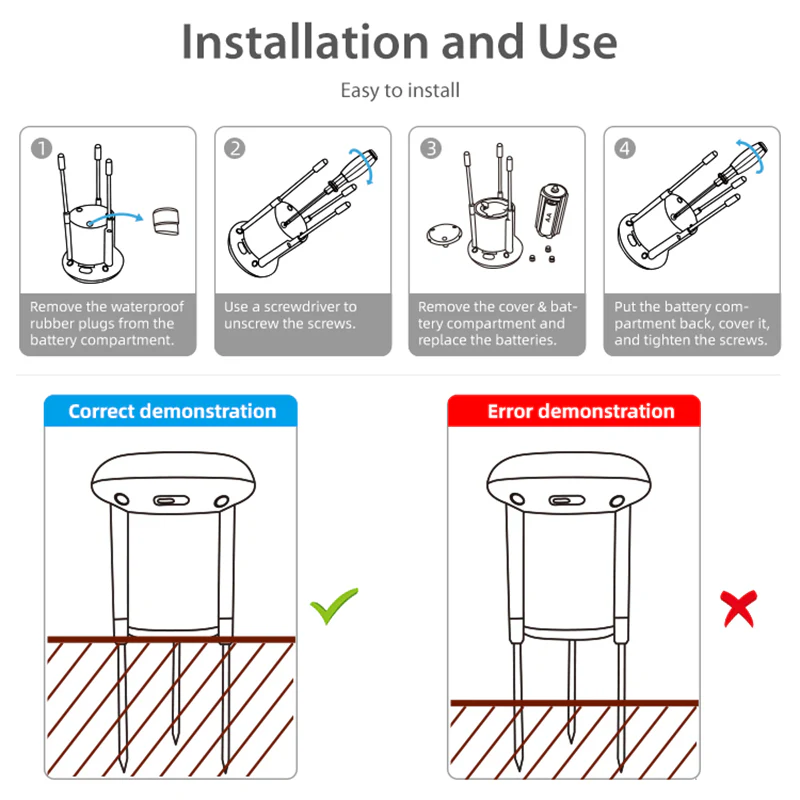 Installation and Use

Easy to install

1
Remove the waterproof rubber plugs from the battery compartment.

2
Use a screwdriver to unscrew the screws.

3
AA
Remove the cover & battery compartment and replace the batteries.

4
Put the battery compartment back, cover it, and tighten the screws.

Correct demonstration

Error demonstration