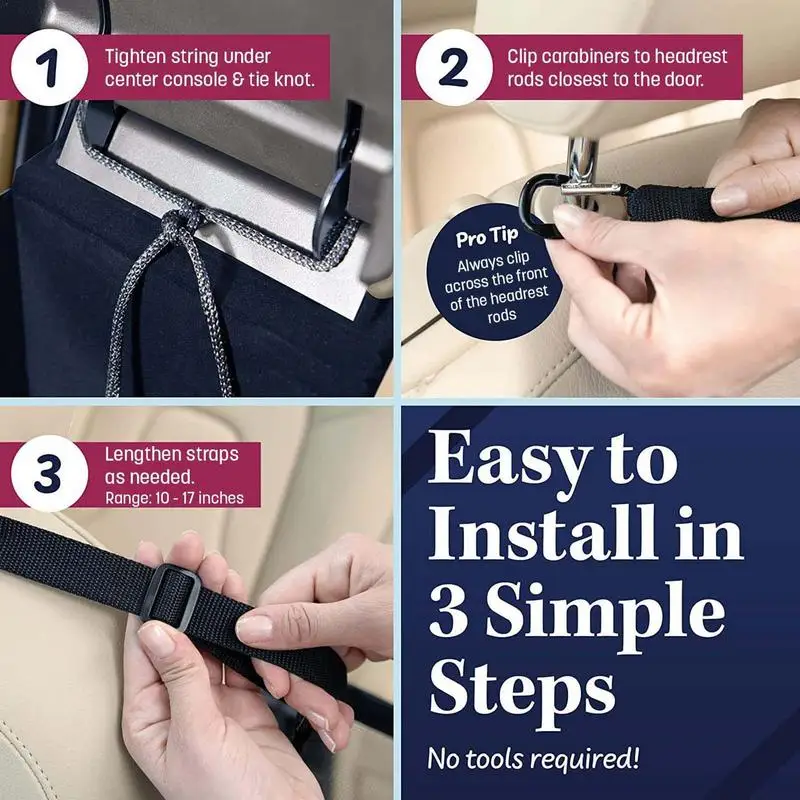 1 Tighten string under center console & tie knot.

2 Clip carabiners to headrest rods closest to the door.

Pro Tip
Always clip across the front of the headrest rods

3 Lengthen straps as needed.
Range: 10 - 17 inches

Easy to Install in 3 Simple Steps

No tools required!