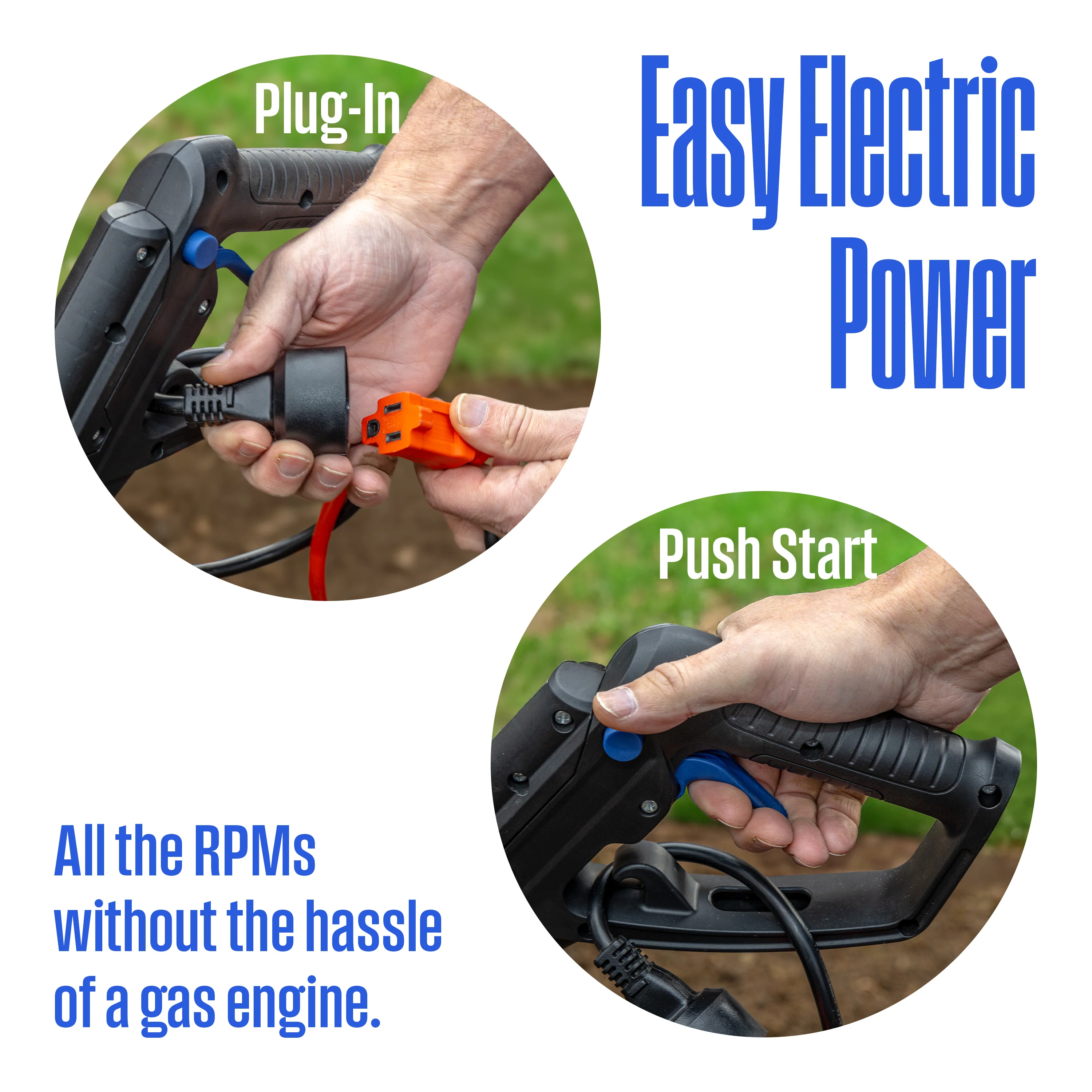 Plug-In

Easy Electric Power

Push Start

All the RPMs without the hassle of a gas engine.