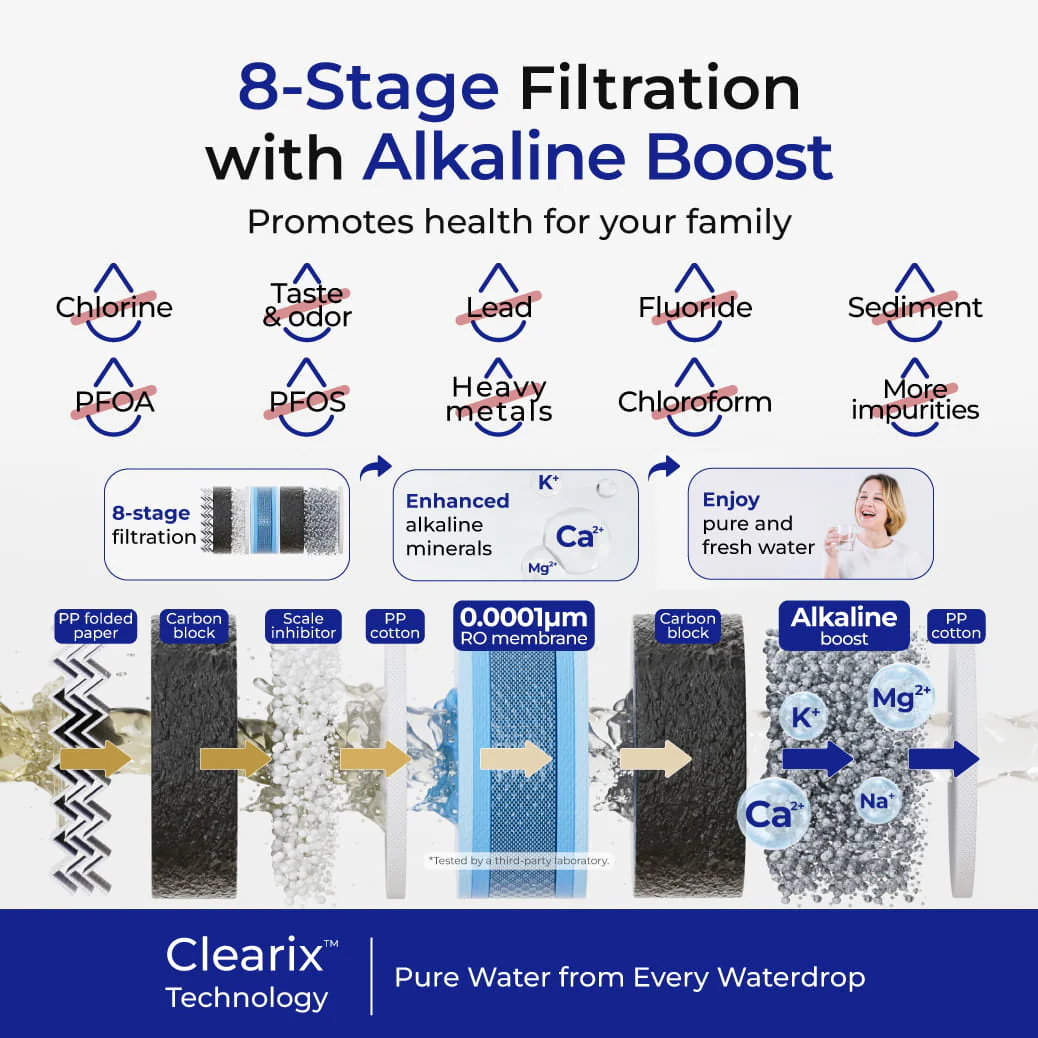 8-Stage Filtration with Alkaline Boost

Promotes health for your family

Chlorine

Taste & odor

Lead

Fluoride

Sediment

PFOA

PFOS

Heavy metals

Chloroform

More impurities

8-stage filtration

Enhanced alkaline minerals

$K^+$ $Ca^{2+}$ $Mg^{2+}$

Enjoy pure and fresh water

PP folded paper

Carbon block

Scale inhibitor

PP cotton

0.0001μm RO membrane

Carbon block

Alkaline boost

PP cotton

$K^+$ $Mg^{2+}$ $Ca^{2+}$ $Na^+$

*Tested by a third-party laboratory.

Clearix™ Technology

Pure Water from Every Waterdrop