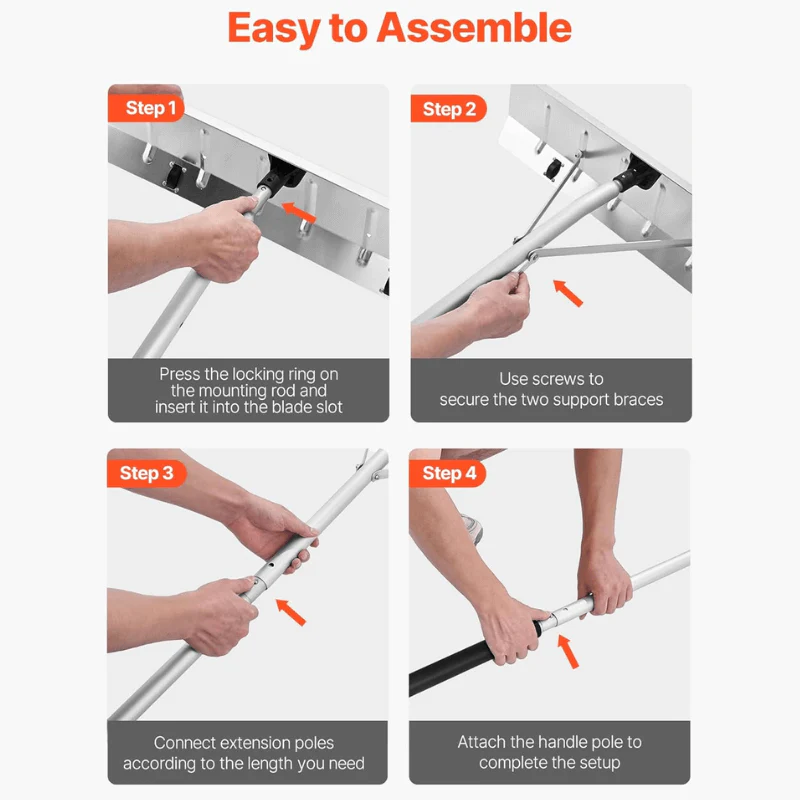 Easy to Assemble

Step 1

Press the locking ring on the mounting rod and insert it into the blade slot

Step 2

Use screws to secure the two support braces

Step 3

Connect extension poles according to the length you need

Step 4

Attach the handle pole to complete the setup