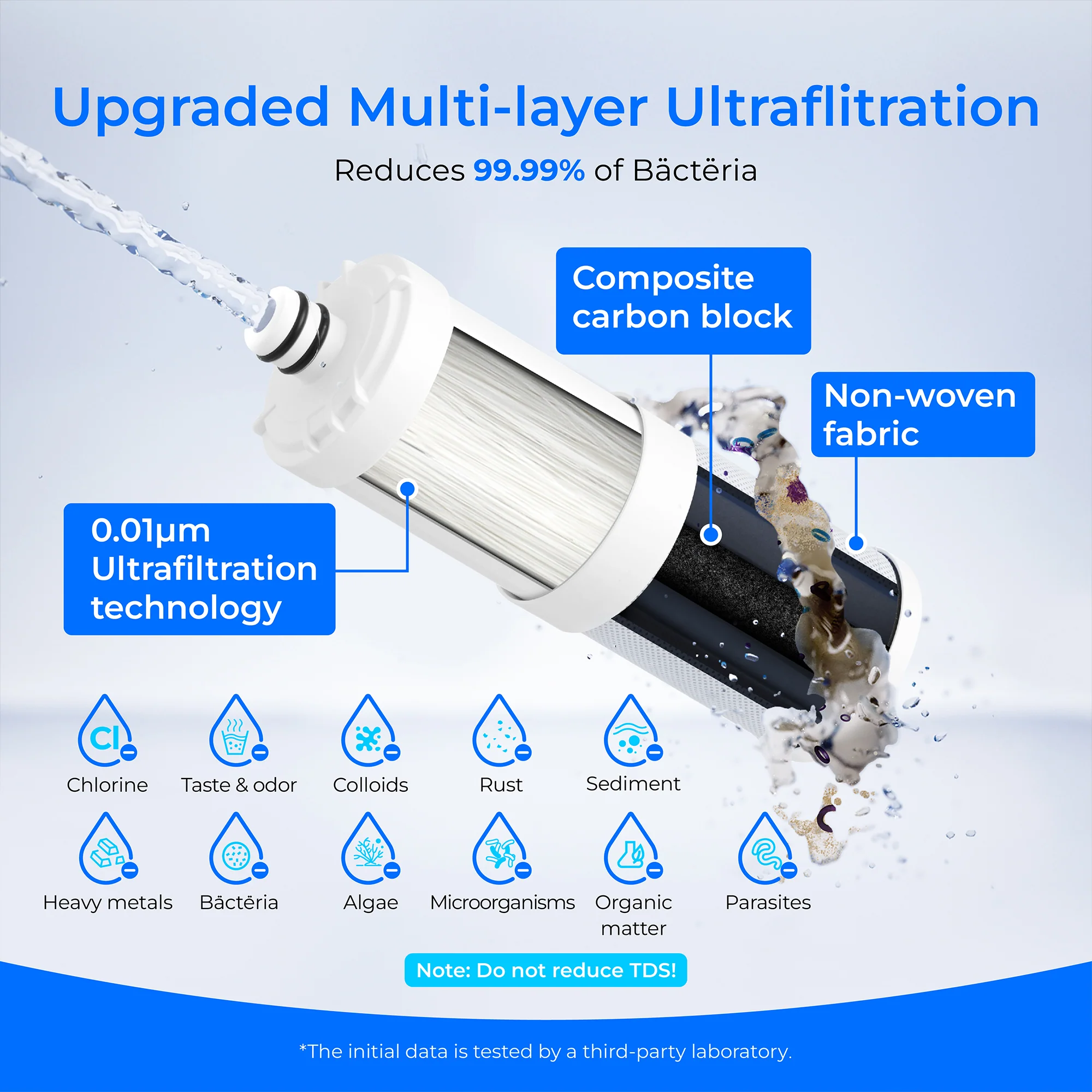 Upgraded Multi-layer Ultraflitration

Reduces 99.99% of Bäctëria

Composite carbon block

Non-woven fabric

0.01μm Ultrafiltration technology

Cl

Chlorine

Taste & odor

Colloids

Rust

Sediment

Heavy metals

Bäctëria

Algae

Microorganisms

Organic matter

Parasites

Note: Do not reduce TDS!

*The initial data is tested by a third-party laboratory.