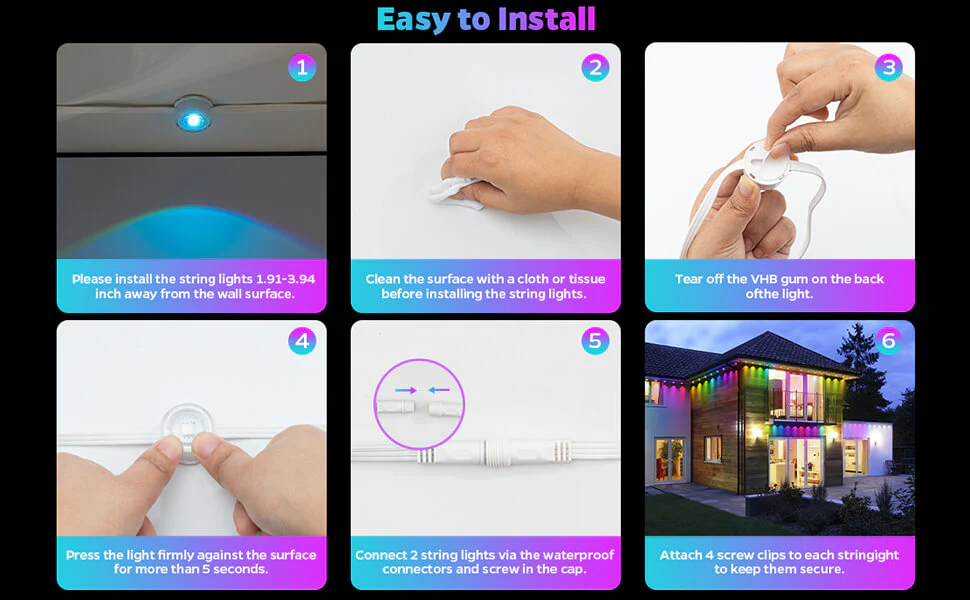 Easy to Install

1

Please install the string lights 1.91-3.94 inch away from the wall surface.

2

Clean the surface with a cloth or tissue before installing the string lights.

3

Tear off the VHB gum on the back ofthe light.

4

Press the light firmly against the surface for more than 5 seconds.

5

Connect 2 string lights via the waterproof connectors and screw in the cap.

6

Attach 4 screw clips to each stringight to keep them secure.