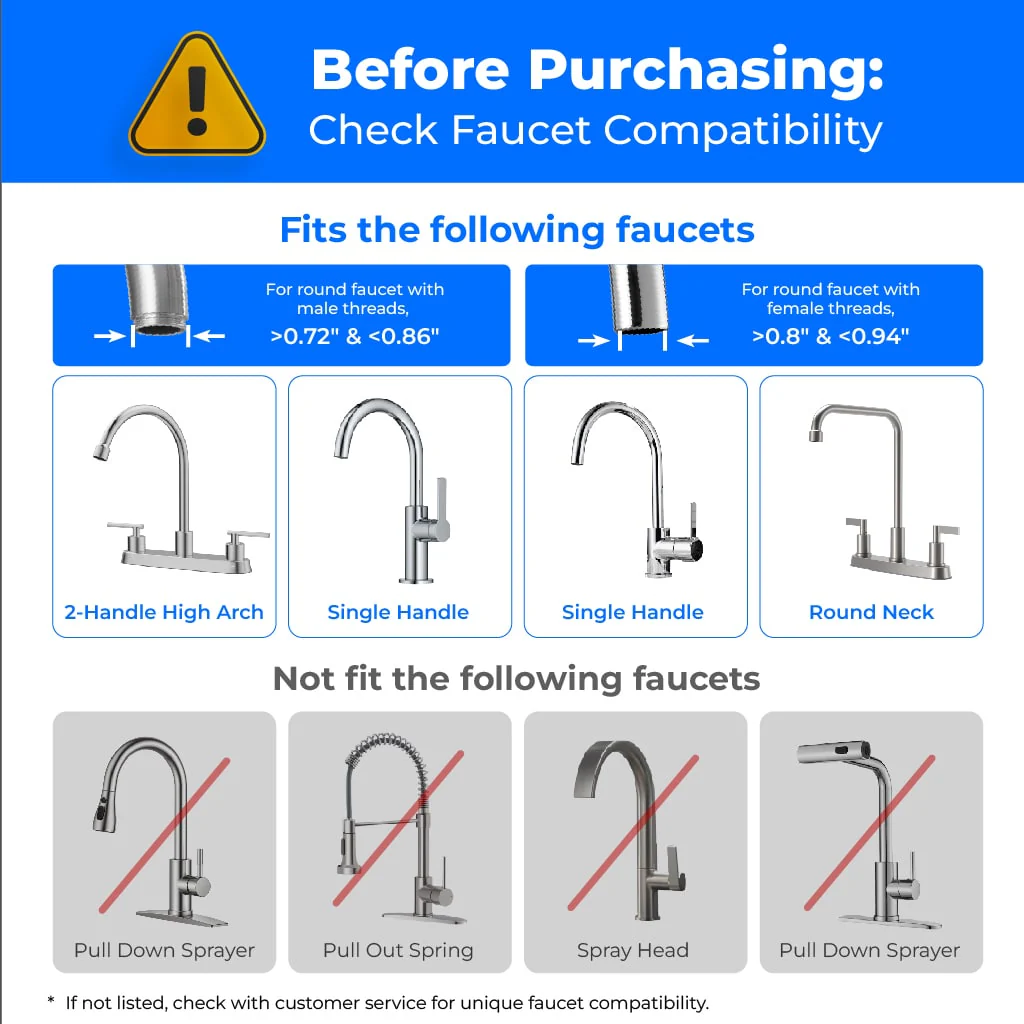 Before Purchasing:
Check Faucet Compatibility

Fits the following faucets

For round faucet with male threads,
>0.72" & <0.86"

For round faucet with female threads,
>0.8" & <0.94"

2-Handle High Arch

Single Handle

Single Handle

Round Neck

Not fit the following faucets

Pull Down Sprayer

Pull Out Spring

Spray Head

Pull Down Sprayer

* If not listed, check with customer service for unique faucet compatibility.