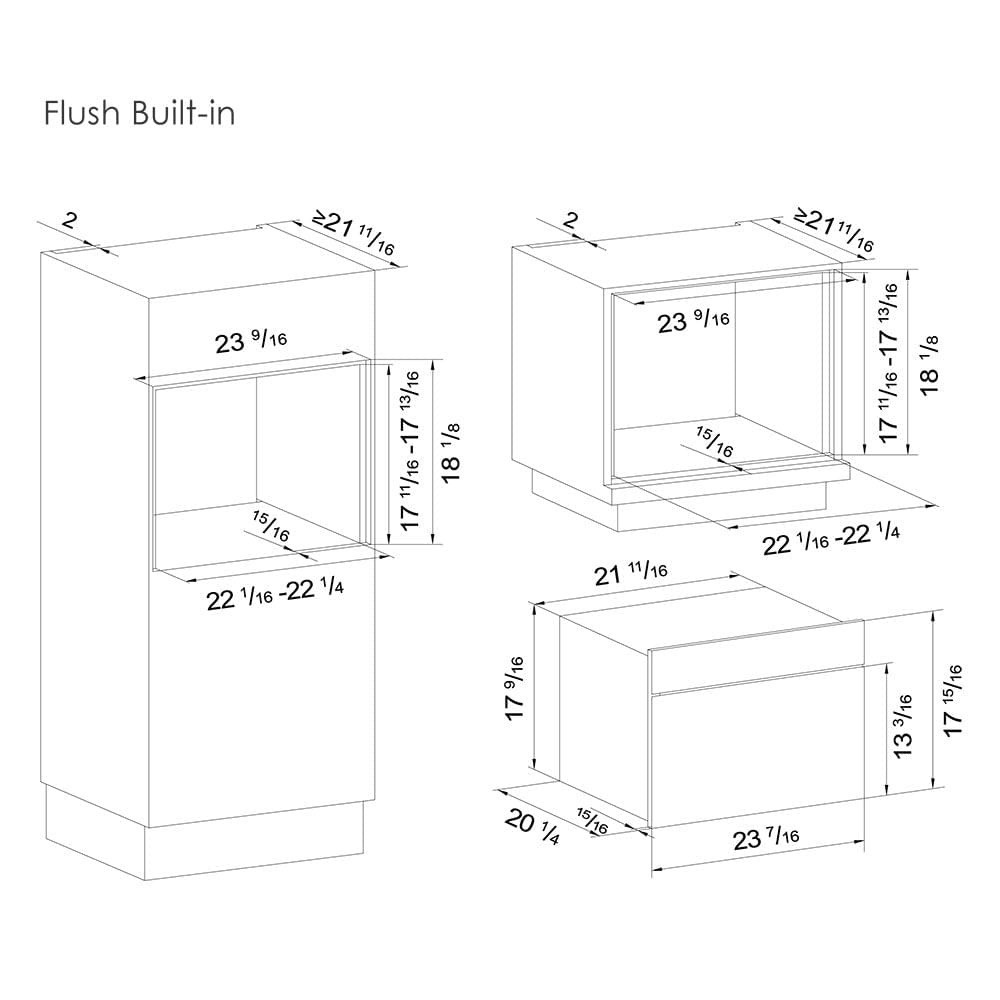 Flush Built-in

2

≥21 $^{11}/_{16}$

23 $^{9}/_{16}$

17 $^{11}/_{16}$ -17 $^{13}/_{16}$

18 $^{1}/_{8}$

$^{15}/_{16}$

22 $^{1}/_{16}$ -22 $^{1}/_{4}$

2

≥21 $^{11}/_{16}$

23 $^{9}/_{16}$

17 $^{11}/_{16}$ -17 $^{13}/_{16}$

18 $^{1}/_{8}$

$^{15}/_{16}$

22 $^{1}/_{16}$ -22 $^{1}/_{4}$

21 $^{11}/_{16}$

17 $^{9}/_{16}$

13 $^{3}/_{16}$

17 $^{15}/_{16}$

20 $^{1}/_{4}$

$^{15}/_{16}$

23 $^{7}/_{16}$